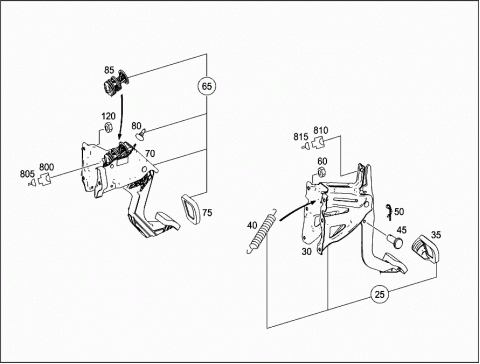 85
65
120
80
70
805
800
75
815
810
60
50
40
45
35
30
25