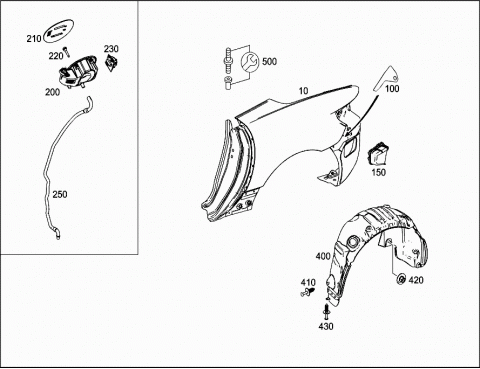 210
220
230
200
250
500
10
100
150
400
410
420
430