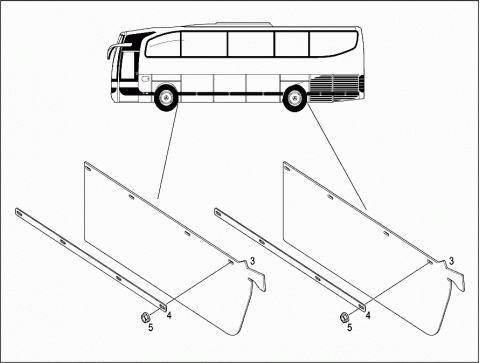 3
4
5
3
4
5