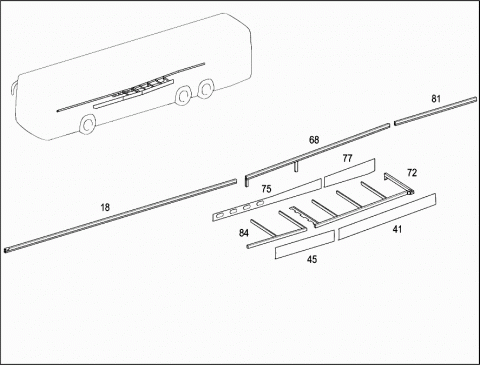 81
68
77
72
75
18
84
41
45