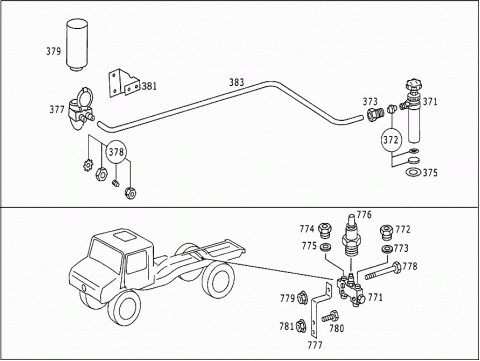 379
381
383
377
373
371
372
378
375
776
774
772
775
773
778
779
771
781
780
777