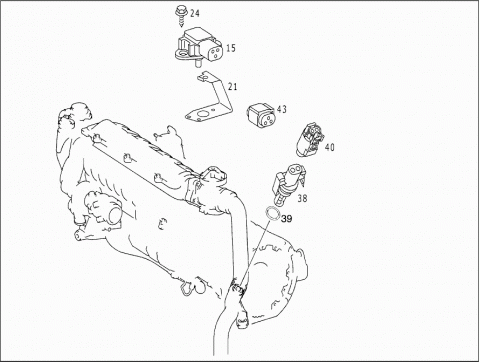 24
15
21
43
40
38
39