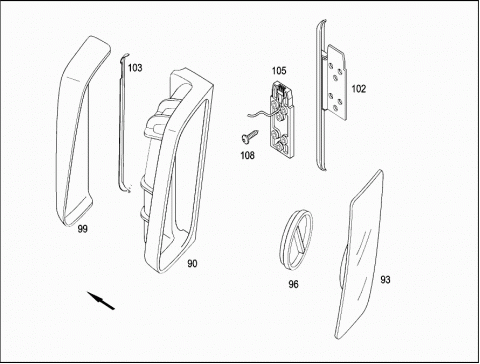 103
105
102
108
99
90
96
93