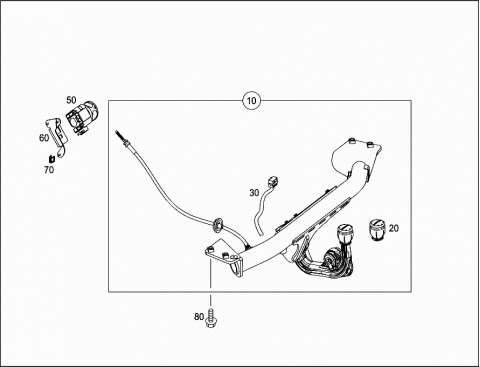 50
60
70
10
30
20
80