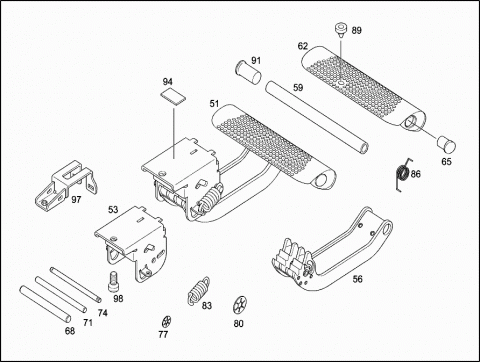 89
62
91
59
94
51
65
86
97
53
56
98
74
71
68
83
80
77