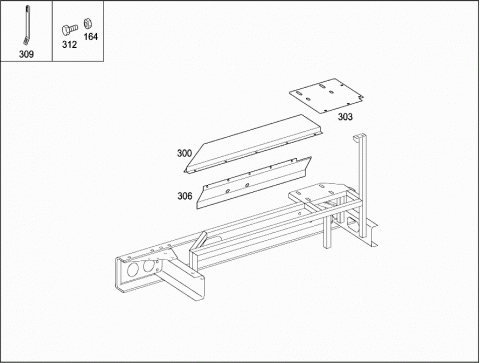 309
312
164
303
300
306