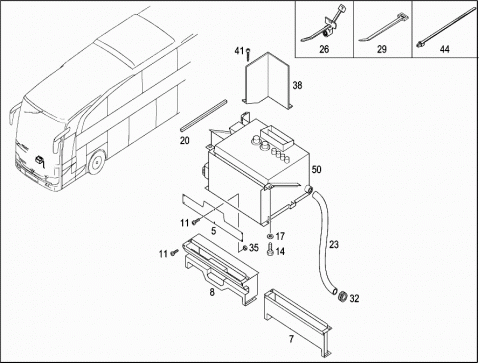 26
29
44
41
38
20
50
11
5
17
35
11
14
23
8
32
7