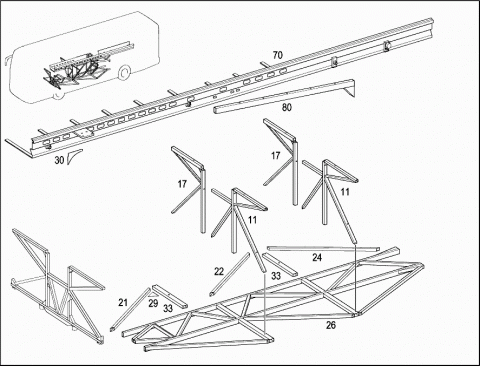 70
80
30
17
17
11
11
24
22
33
21
29
33
26