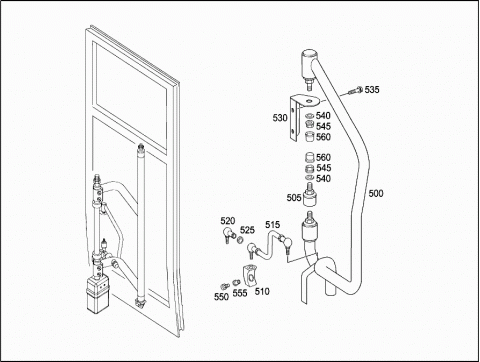 535
530
540
545
560
560
545
540
505
500
520
525
515
550
555
510