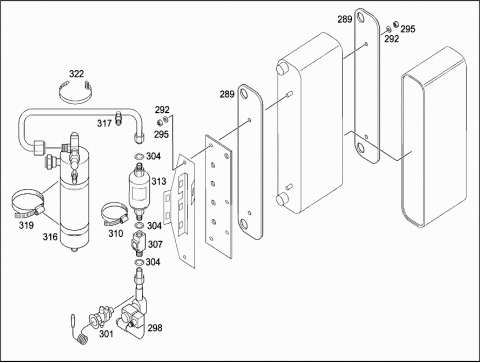 289
295
292
322
289
292
317
295
304
313
319
316
310
304
307
304
301
298