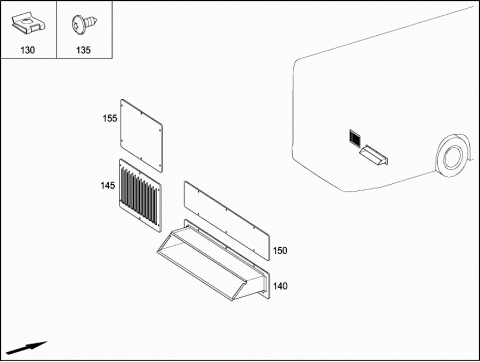 130
135
155
145
150
140