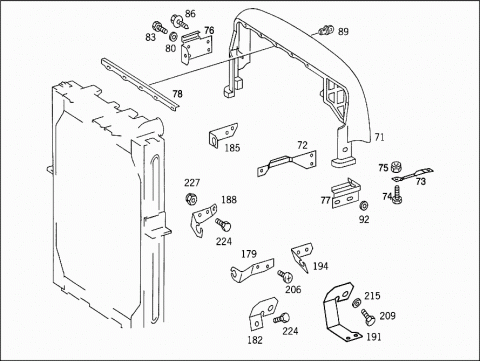 86
83
80
76
89
78
71
185
72
75
73
227
188
77
74
92
224
179
194
206
215
209
182
224
191