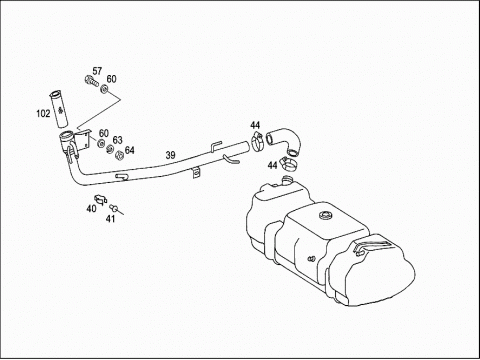 57
60
102
60
63
64
39
44
44
40
41