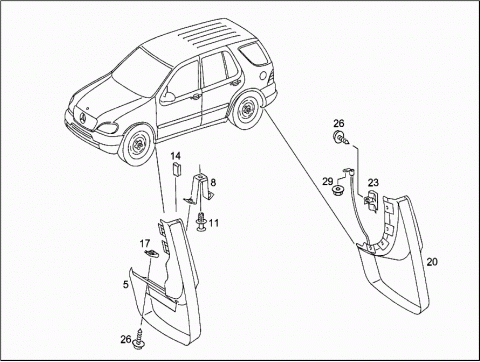 14
8
11
17
5
26
26
29
23
20