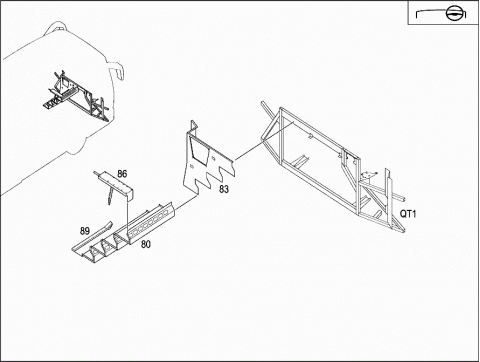 86
83
QT1
89
80