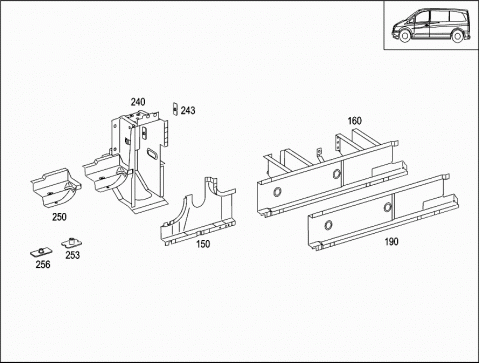 240
243
160
250
150
190
256
253