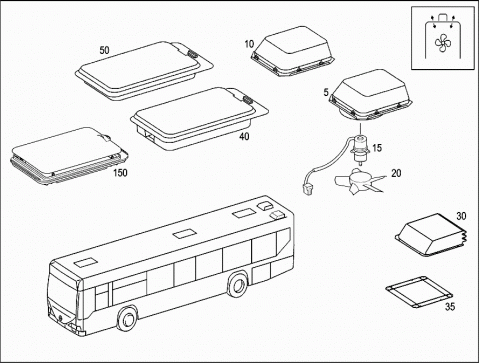 50
10
5
40
15
150
20
30
35