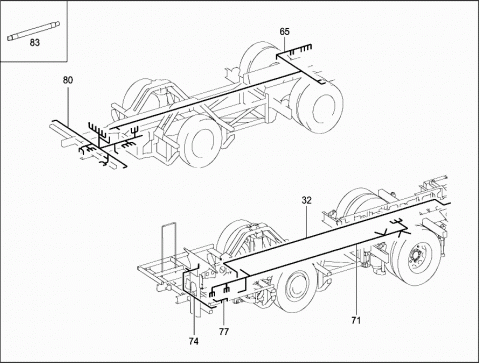 83
65
80
32
71
74
77