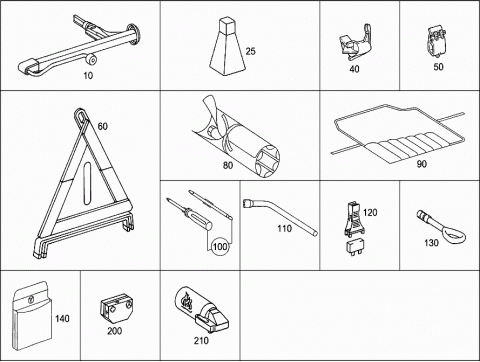 10

25

40

50

60

80

90

100

110

120

130

140

200

210