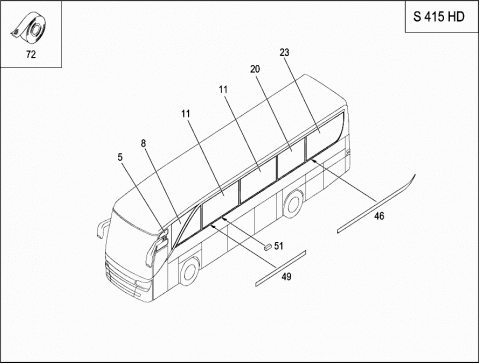 72

S 415 HD

23
20
11
11
8
5
46
51
49