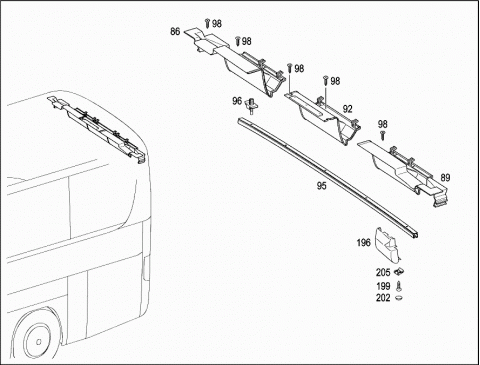 86
98
98
98
98
96
92
98
89
95
196
205
199
202