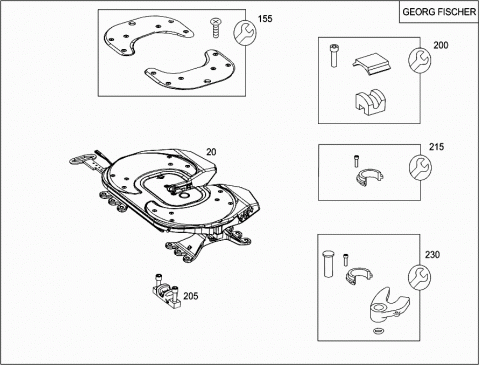 GEORG FISCHER

155

200

20

215

230

205