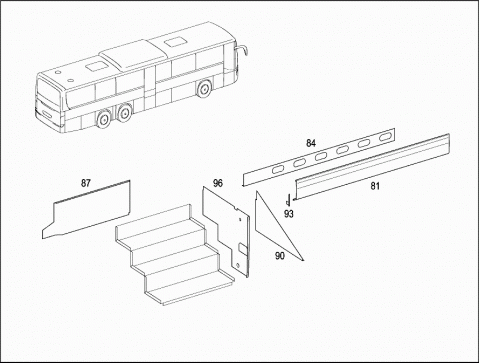 84
87
96
81
93
90