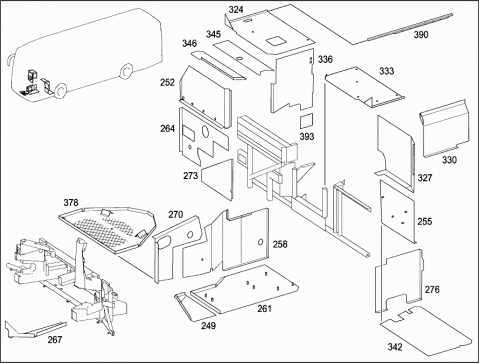 324
390
345
346
336
333
252
264
393
330
273
327
378
270
255
258
276
261
249
267
342