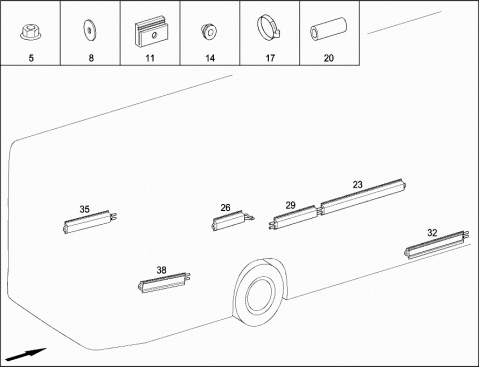 5
8
11
14
17
20

23
35
26
29
32
38