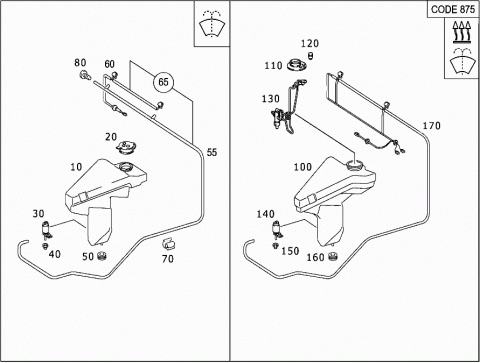 80
60
65
20
55
10
30
40
50
70

CODE 875
120
110
130
170
100
140
150
160