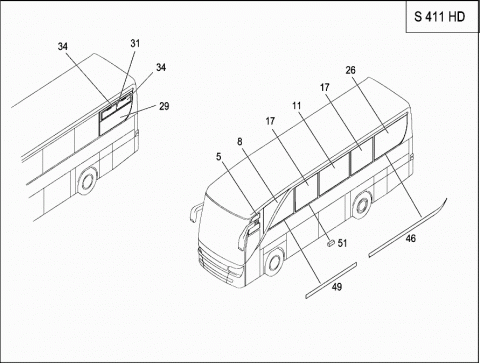 S 411 HD

34
31
34
29

26
17
11
17
8
5
51
46
49