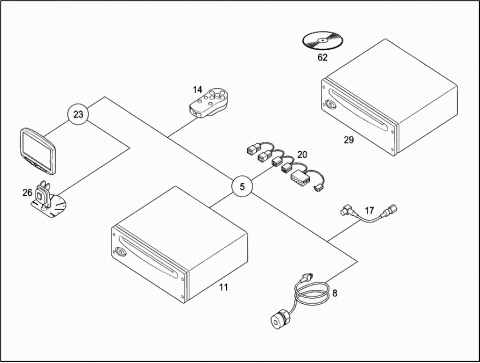 62
14
23
29
20
26
5
17
11
8