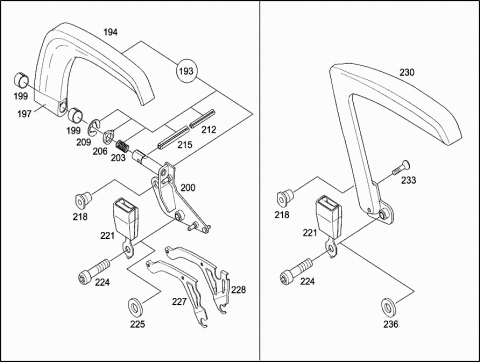 194
193
199
197
199
209
206
203
215
212
200
218
221
224
225
227
228
230
233
218
221
224
236