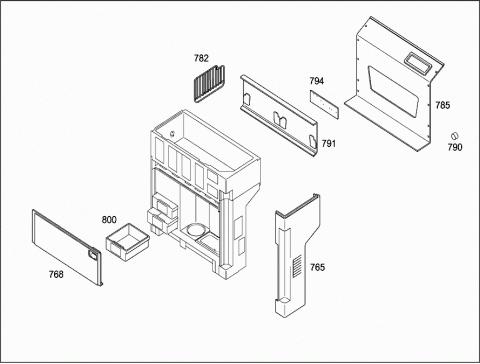 782
794
785
791
790
800
768
765