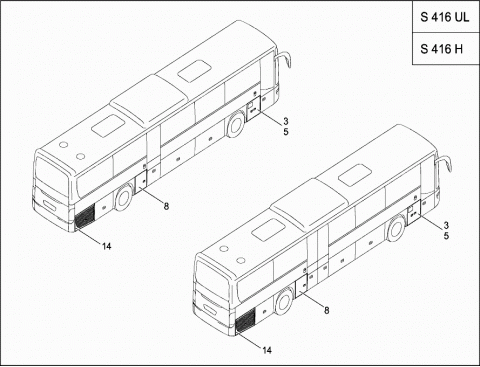 S 416 UL

S 416 H

3
5

8

14

3
5

8

14