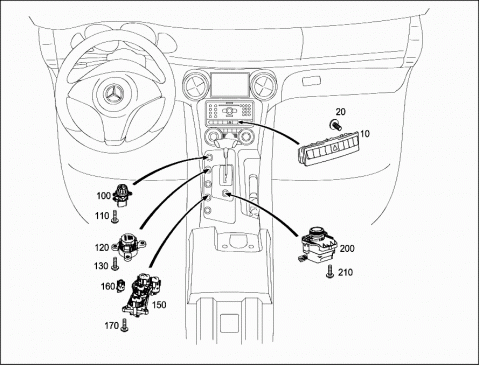 20
10
100
110
120
130
160
150
170
200
210