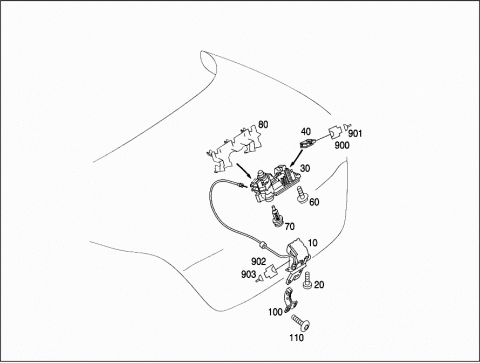 80
40
901
900
30
60
70
10
902
903
20
100
110