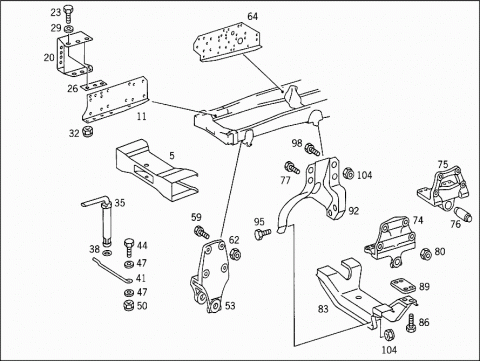 23
29
20
26
11
32
64
5
35
38
44
47
41
47
50
59
62
53
98
77
104
92
95
75
76
74
80
89
83
86
104