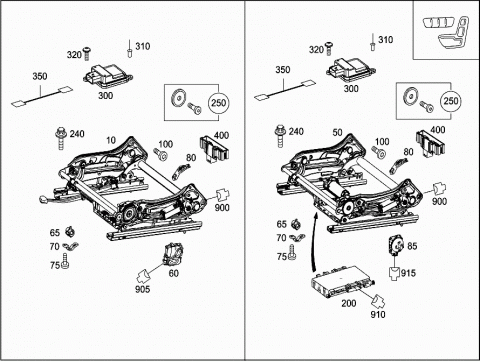 320
310
350
300
250
240
10
100
400
80
900
65
70
75
60
905

320
310
350
300
250
240
50
100
400
80
900
65
70
75
85
915
200
910