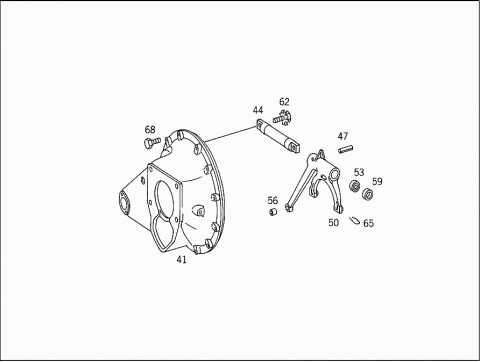 62
44
68
47
53
59
56
50
65
41