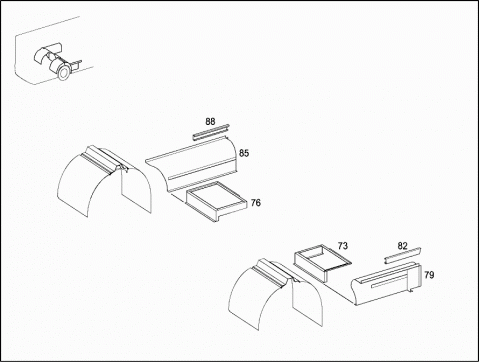 88
85
76
73
82
79