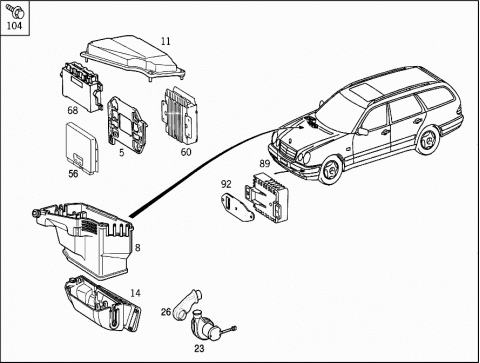 104

11

68

5

60

56

89

92

8

14

26

23