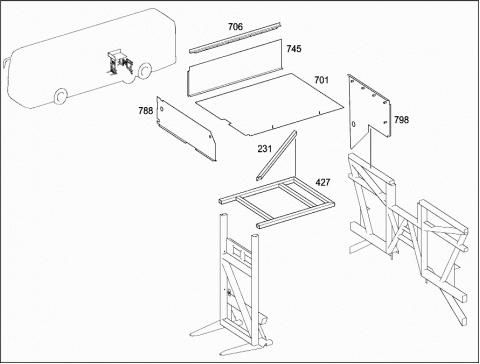 706
745
701
788
798
231
427