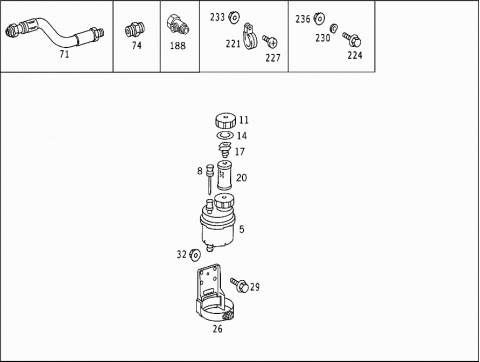 71

74

188

233
221
227

236
230
224

11
14
17
8
20
5
32
29
26