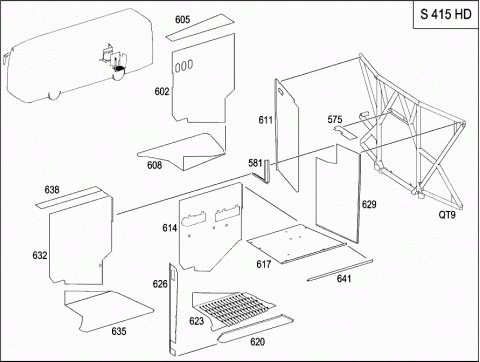 S 415 HD

605

602

611

575

608

581

638

629

QT9

614

632

617

641

626

623

635

620