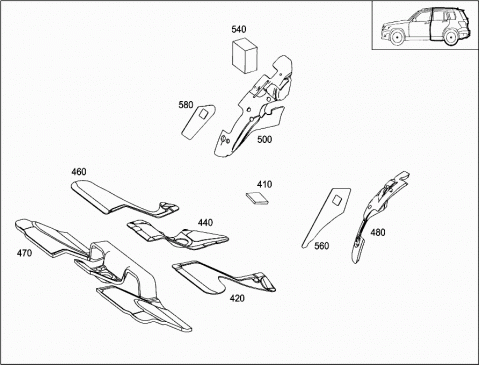 540
580
500
460
410
440
470
560
480
420