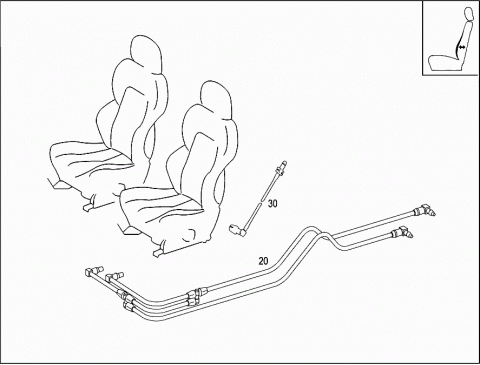 30

20