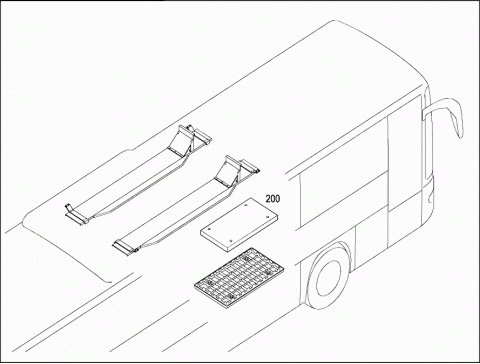 200