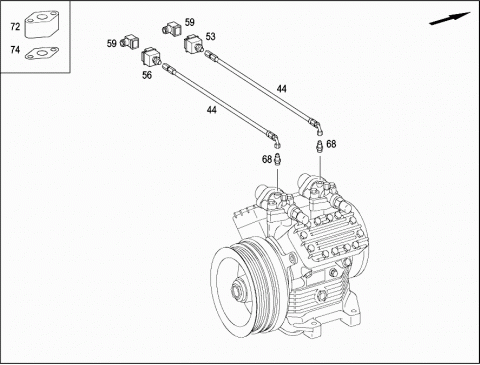 72
74
59
59
53
56
44
44
68
68