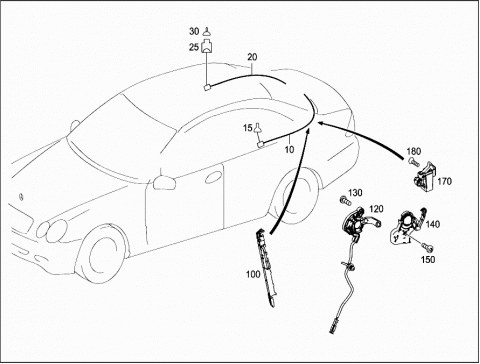 30
25
20
15
10
180
170
130
120
140
150
100